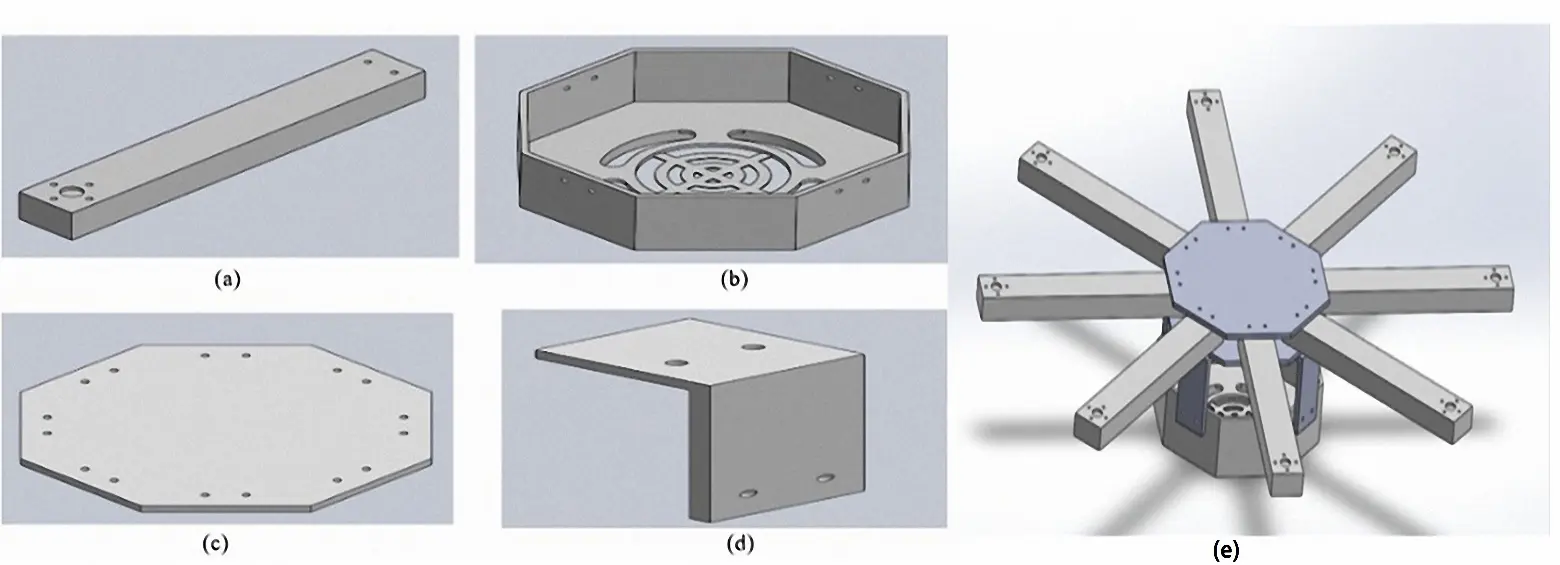 (a)
(b)
(c)
(d)
(e)