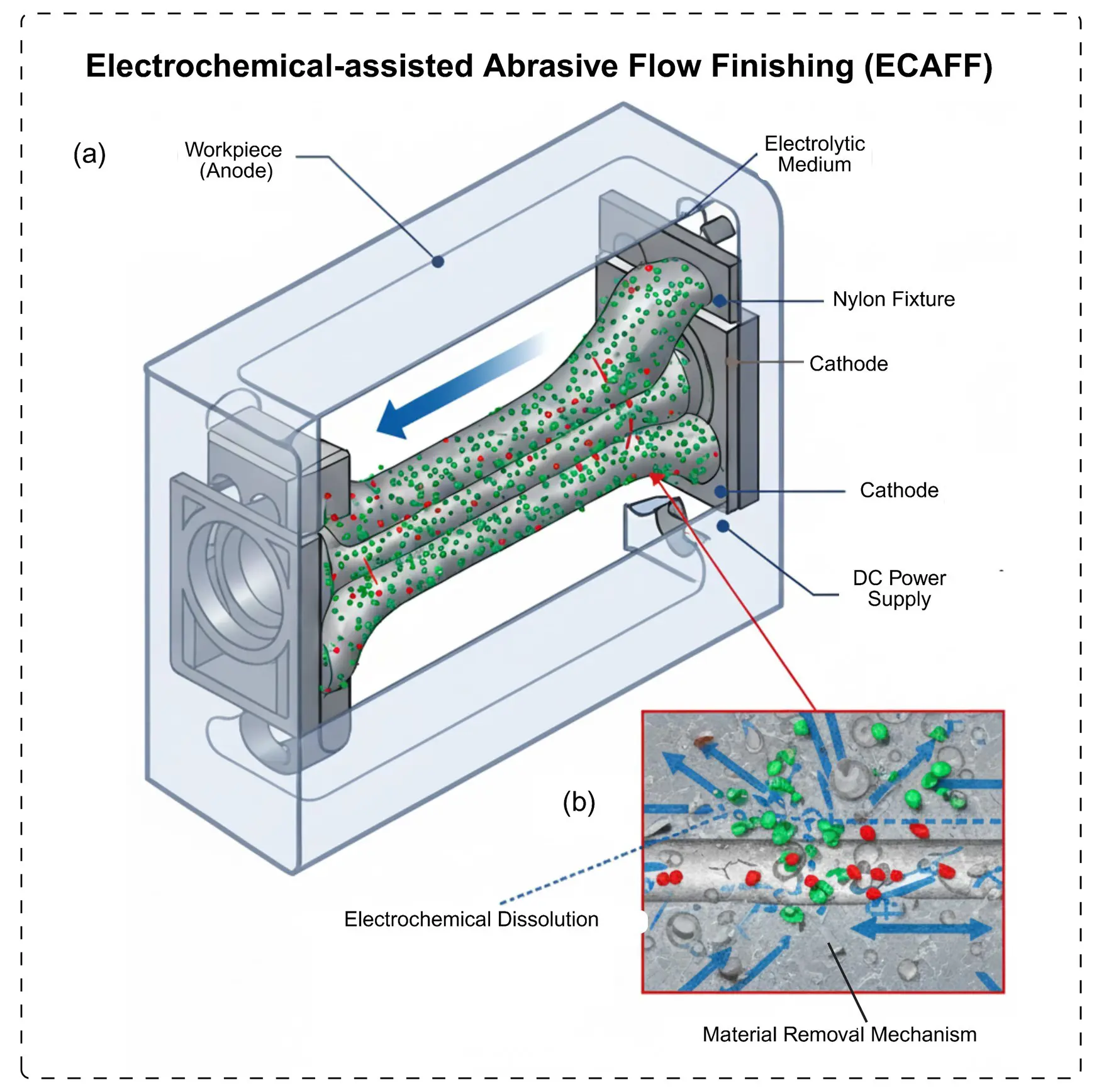 Electrochemical-assisted Abrasive Flow Finishing (ECAFF)

(a)

Workpiece (Anode)

Electrolytic Medium

Nylon Fixture

Cathode

Cathode

DC Power Supply

(b)

Electrochemical Dissolution

Material Removal Mechanism