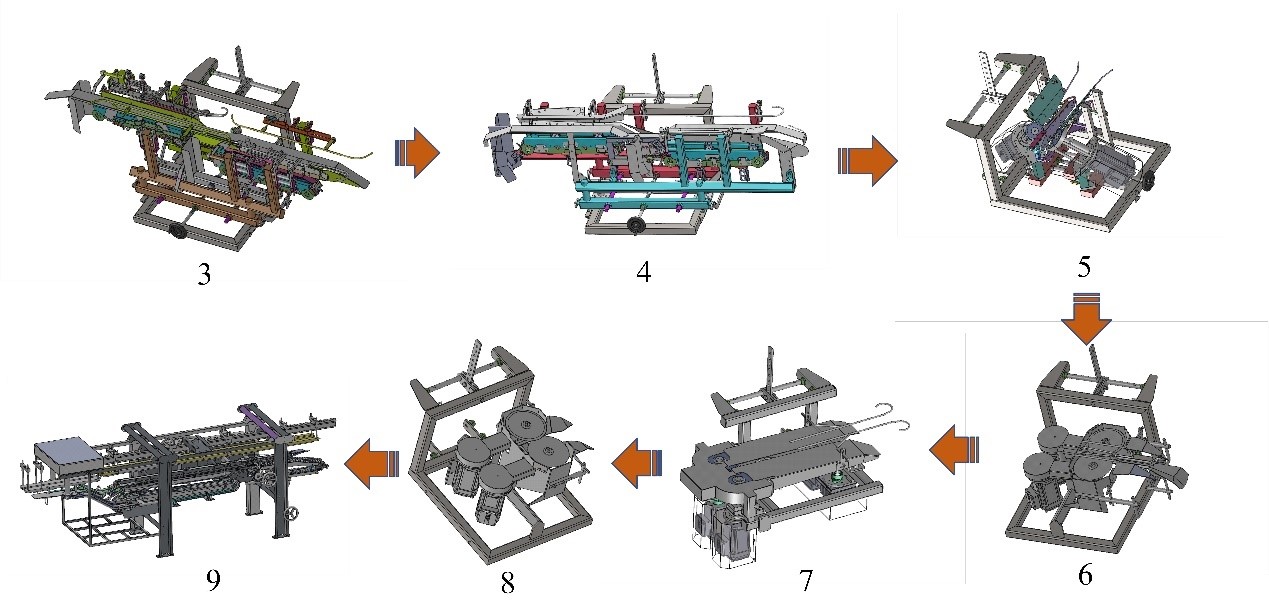 3

4

5

6

7

8

9