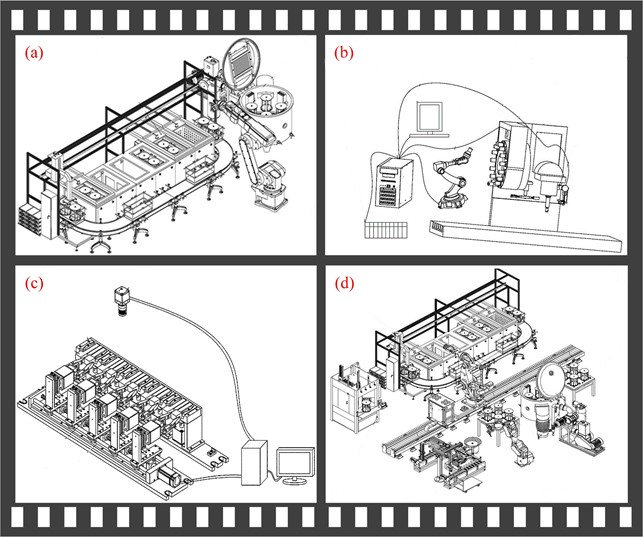 (a)

(b)

(c)

(d)