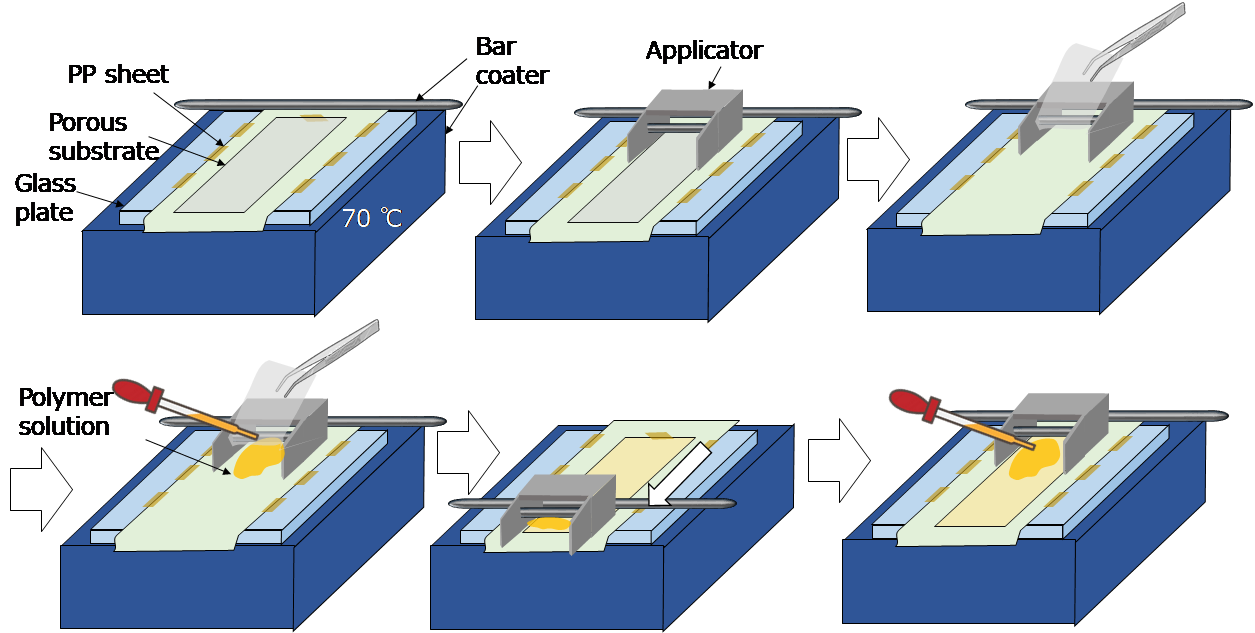 PP sheet

Porous substrate

Glass plate

Bar coater

70 ℃

Applicator

Polymer solution