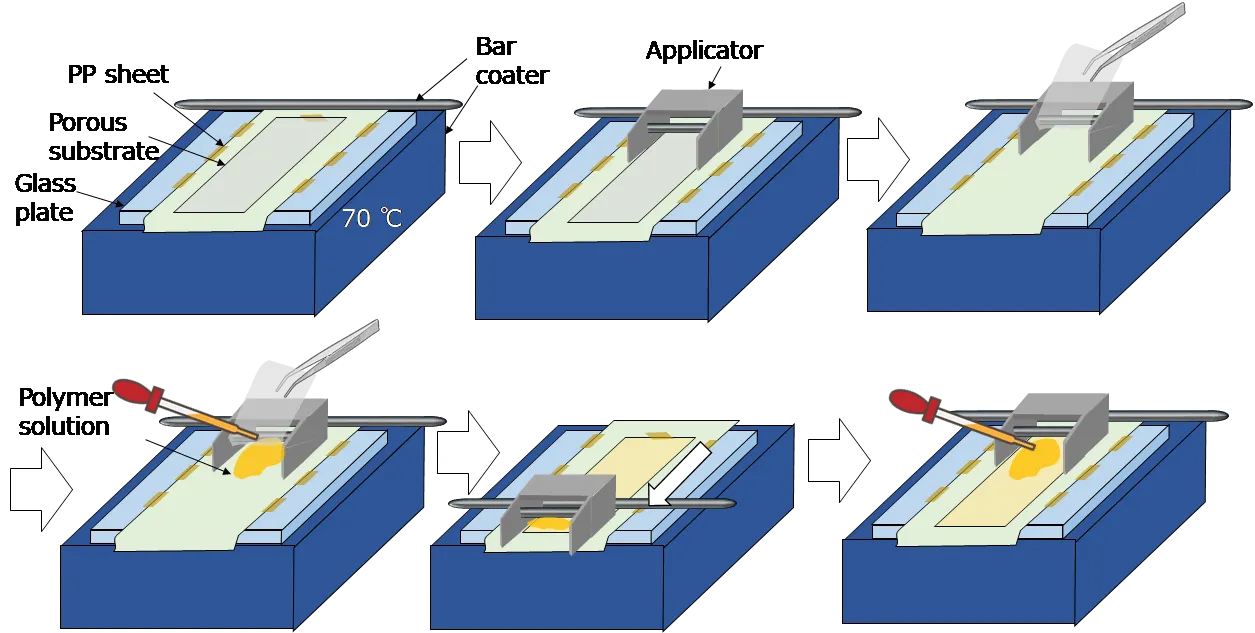 PP sheet

Porous substrate

Glass plate

Bar coater

70 ℃

Applicator

Polymer solution