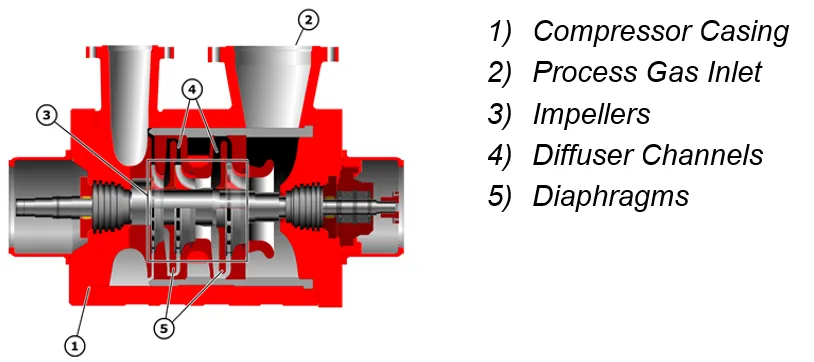 2
4
3
5
1

1) Compressor Casing
2) Process Gas Inlet
3) Impellers
4) Diffuser Channels
5) Diaphragms