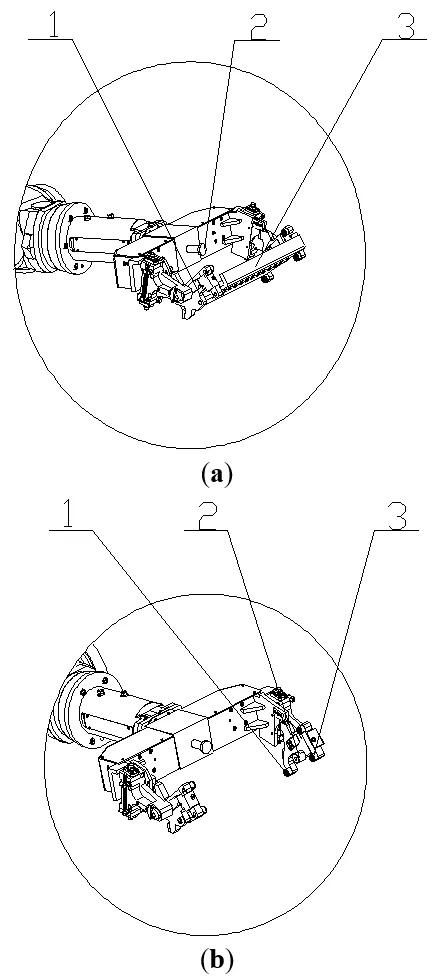 1
2
3
(a)
1
2
3
(b)