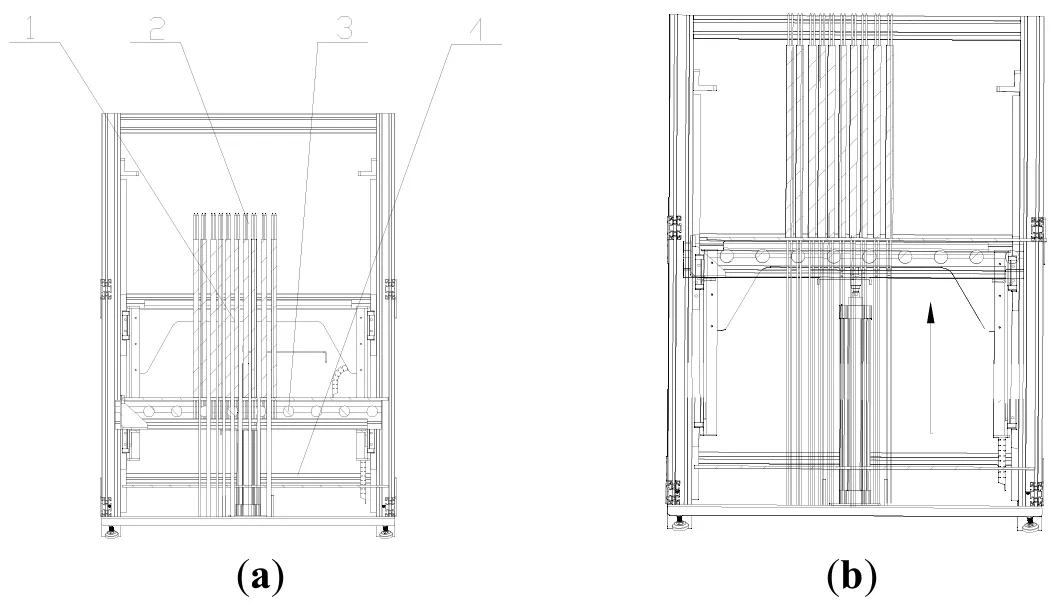 1
2
3
4
(a)
(b)