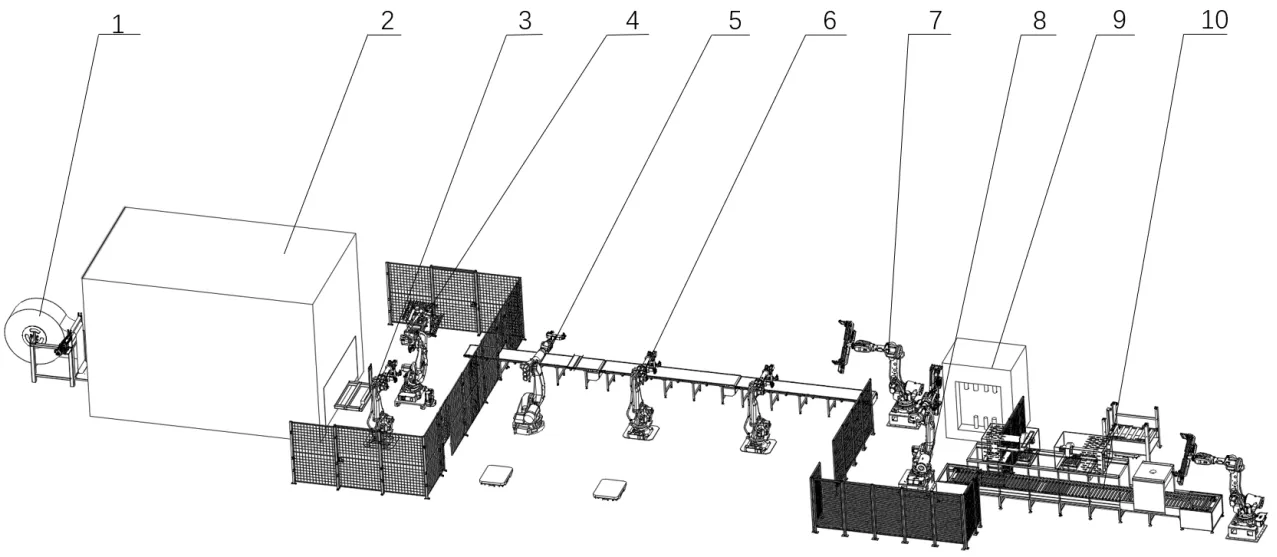 1 2 3 4 5 6 7 8 9 10