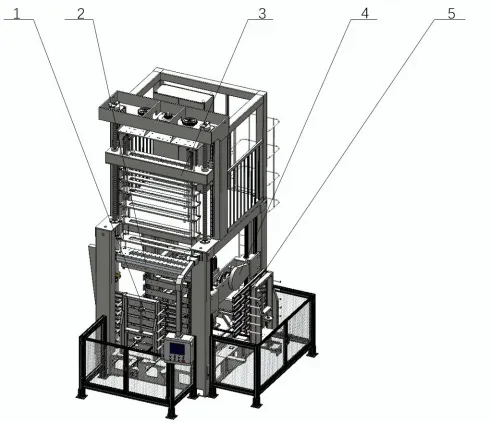 1
2
3
4
5