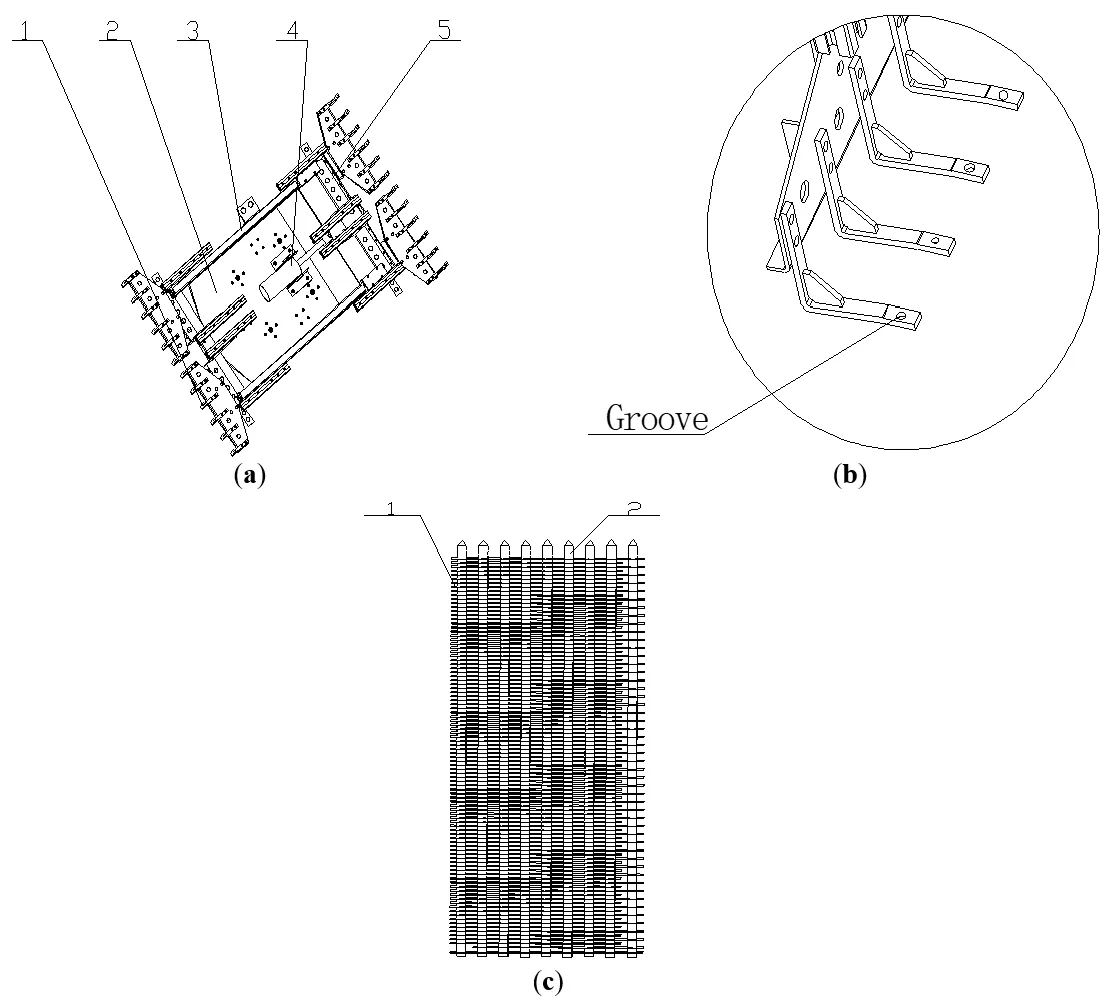 1
2
3
4
5
(a)

Groove
(b)

1
2
(c)