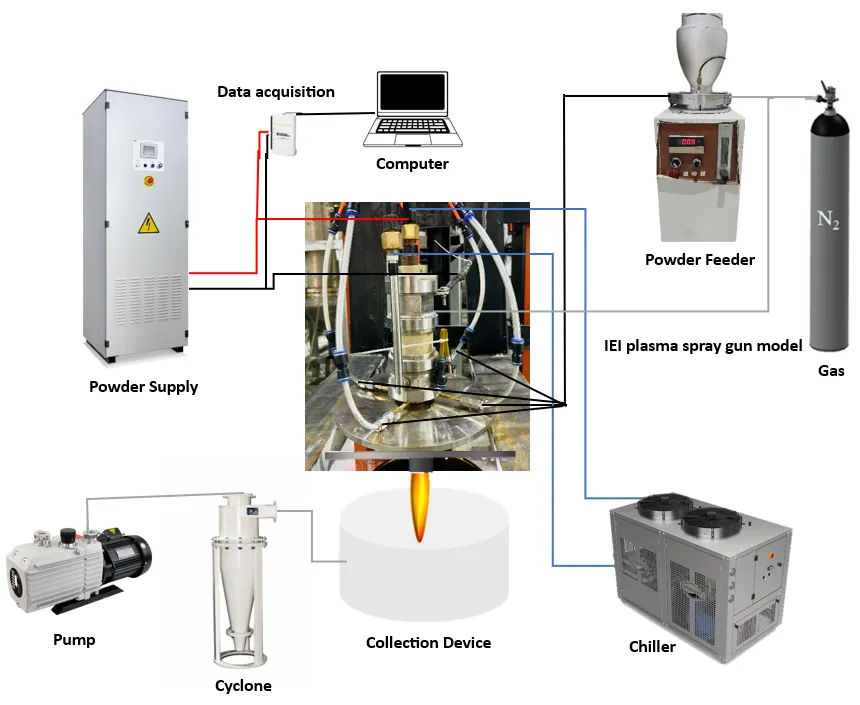 Data acquisition

Computer

Powder Feeder

$N_2$

IEI plasma spray gun model

Gas

Powder Supply

Pump

Cyclone

Collection Device

Chiller