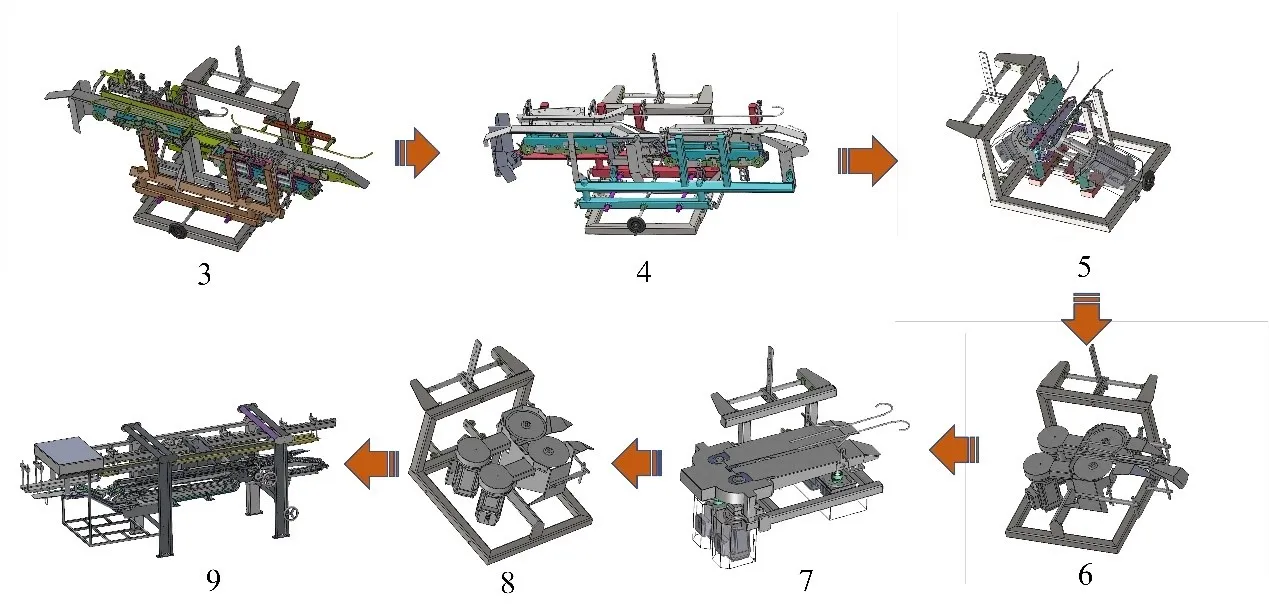 3

4

5

6

7

8

9