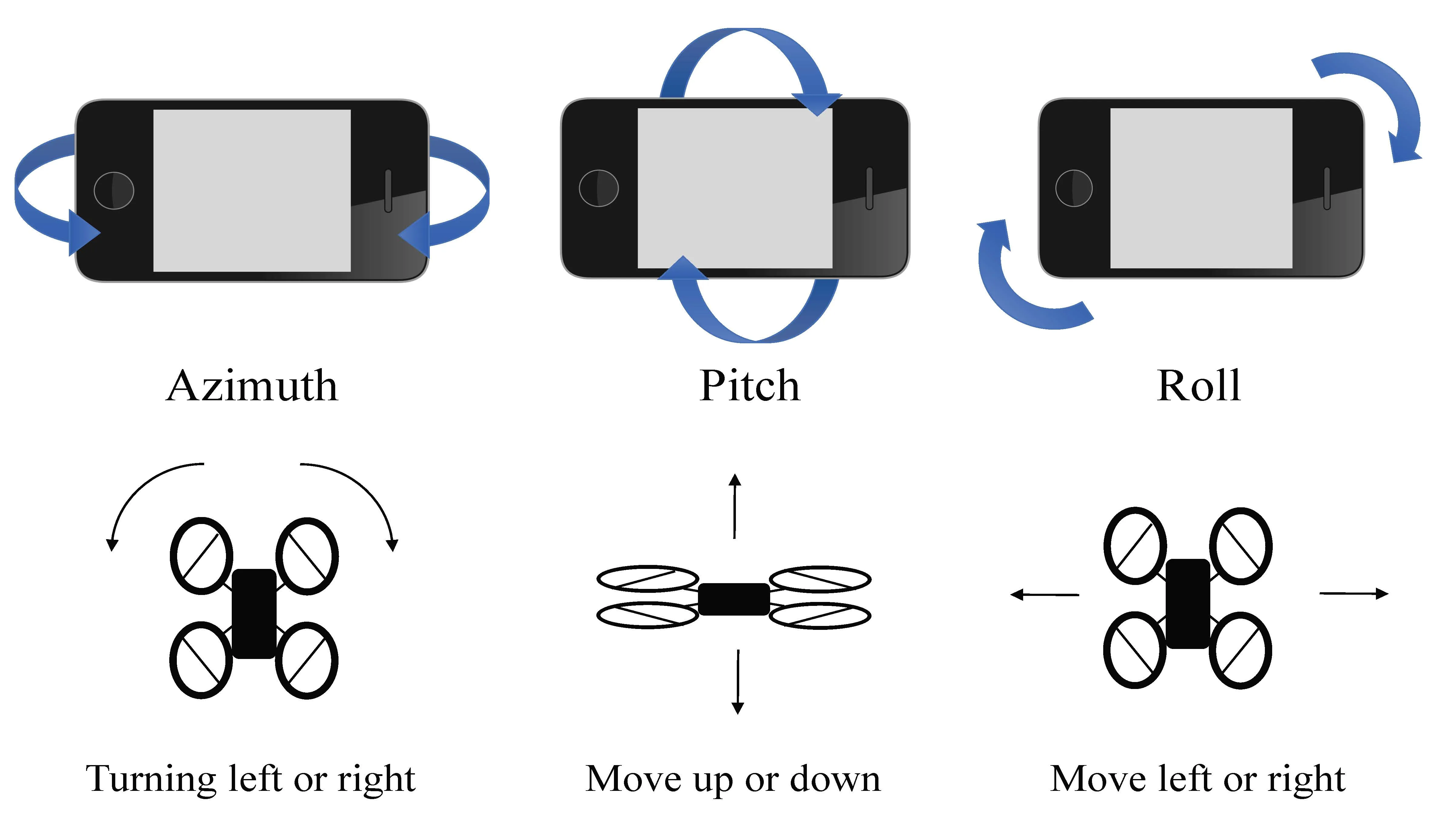 Azimuth

Pitch

Roll

Turning left or right

Move up or down

Move left or right