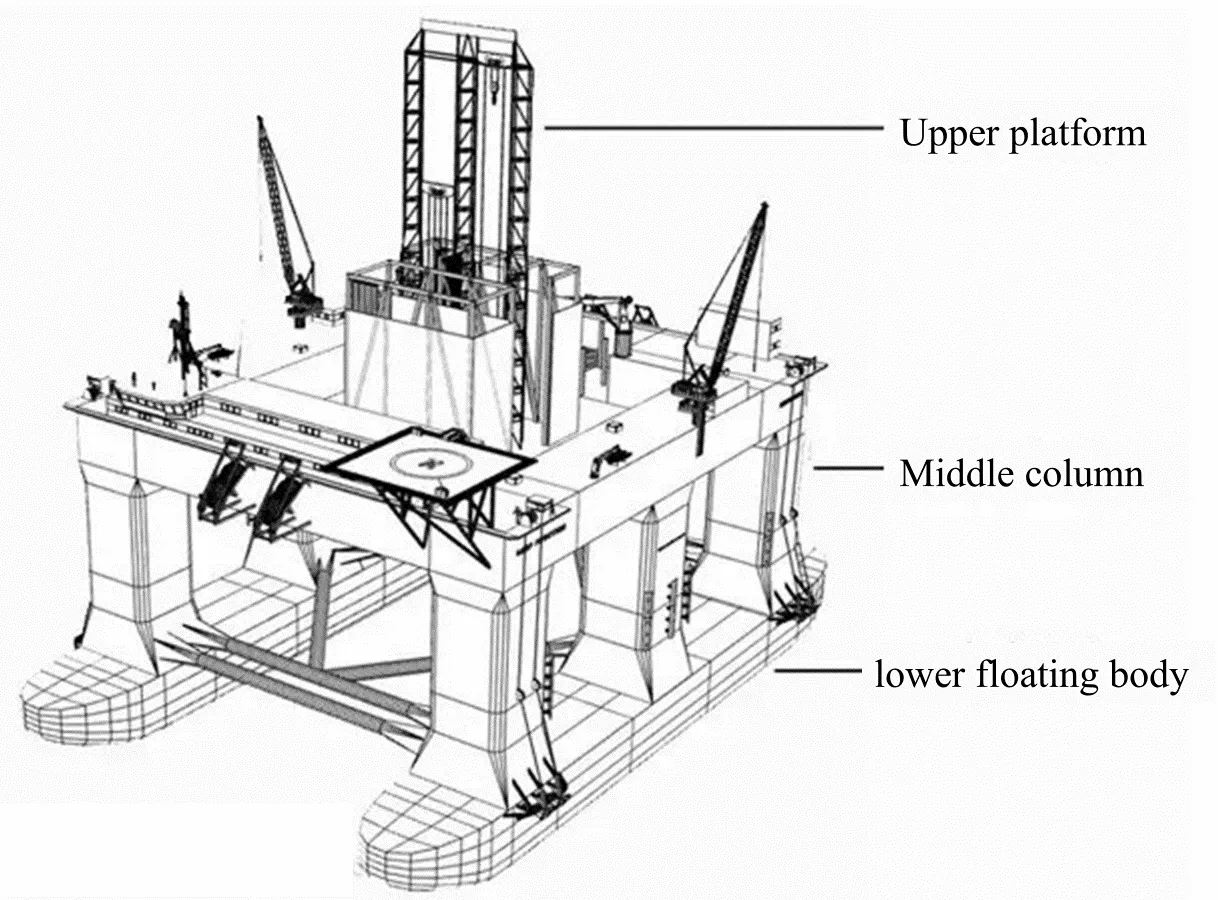 Upper platform

Middle column

lower floating body