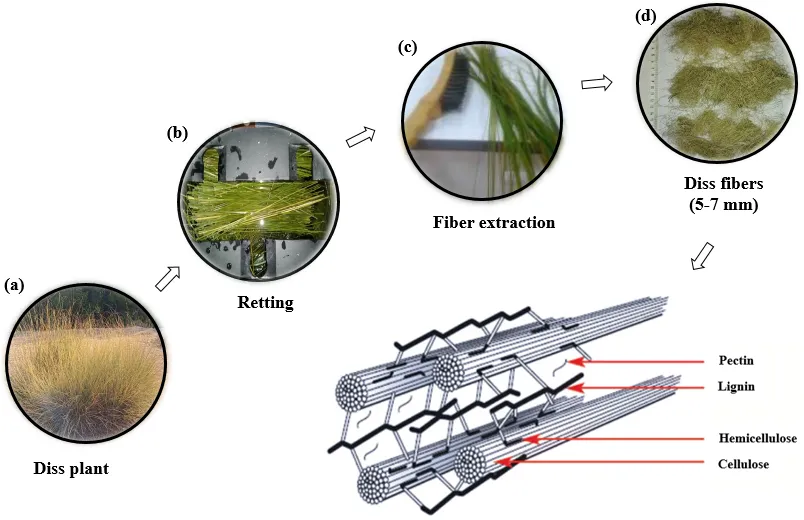 (a)

Diss plant

(b)

Retting

(c)

Fiber extraction

(d)

Diss fibers (5-7 mm)

Pectin

Lignin

Hemicellulose

Cellulose