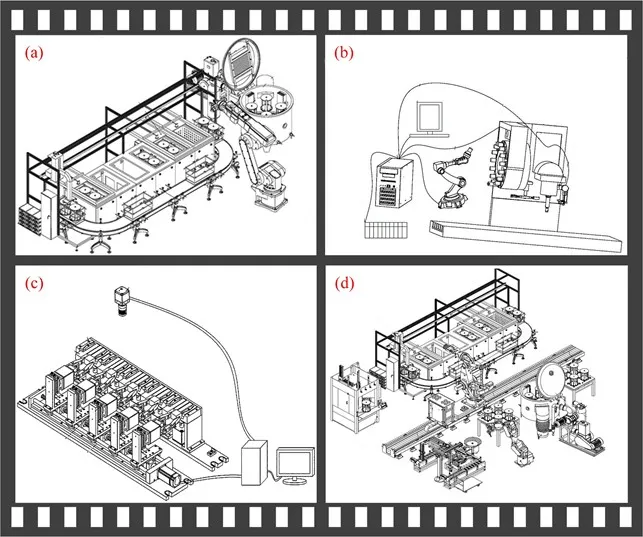 (a)

(b)

(c)

(d)