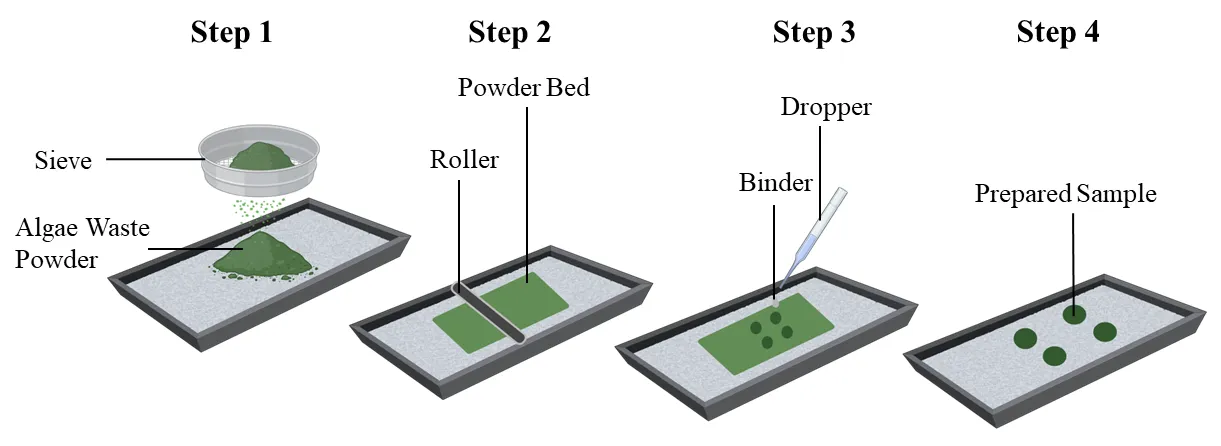 Step 1

Sieve

Algae Waste Powder

Step 2

Powder Bed

Roller

Step 3

Dropper

Binder

Step 4

Prepared Sample