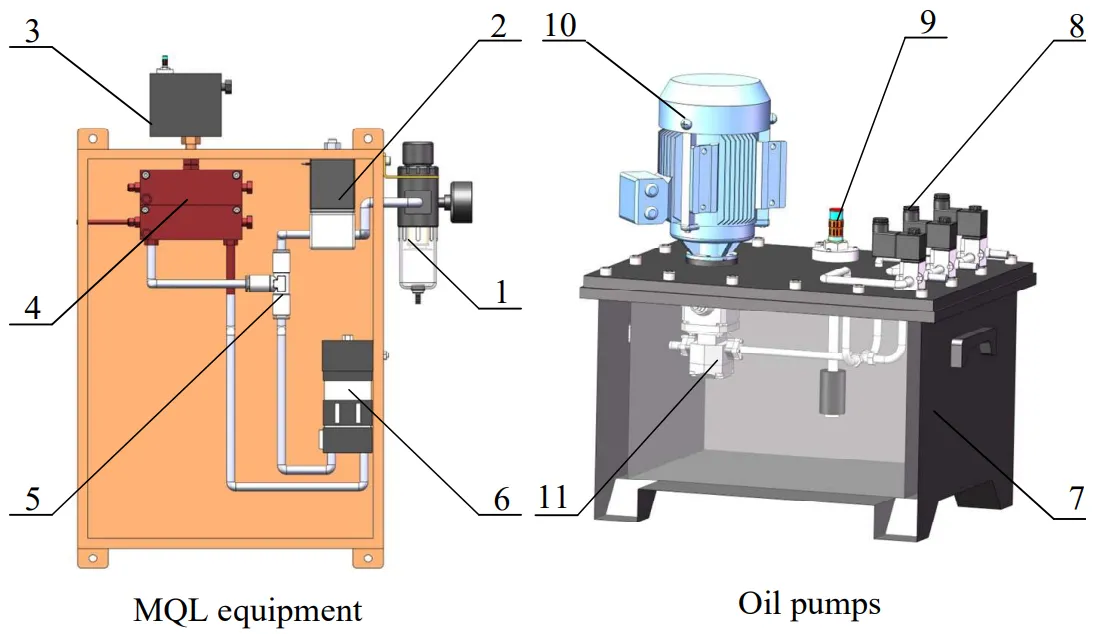 3

2

10

9

8

4

1

5

6

11

7

MQL equipment

Oil pumps