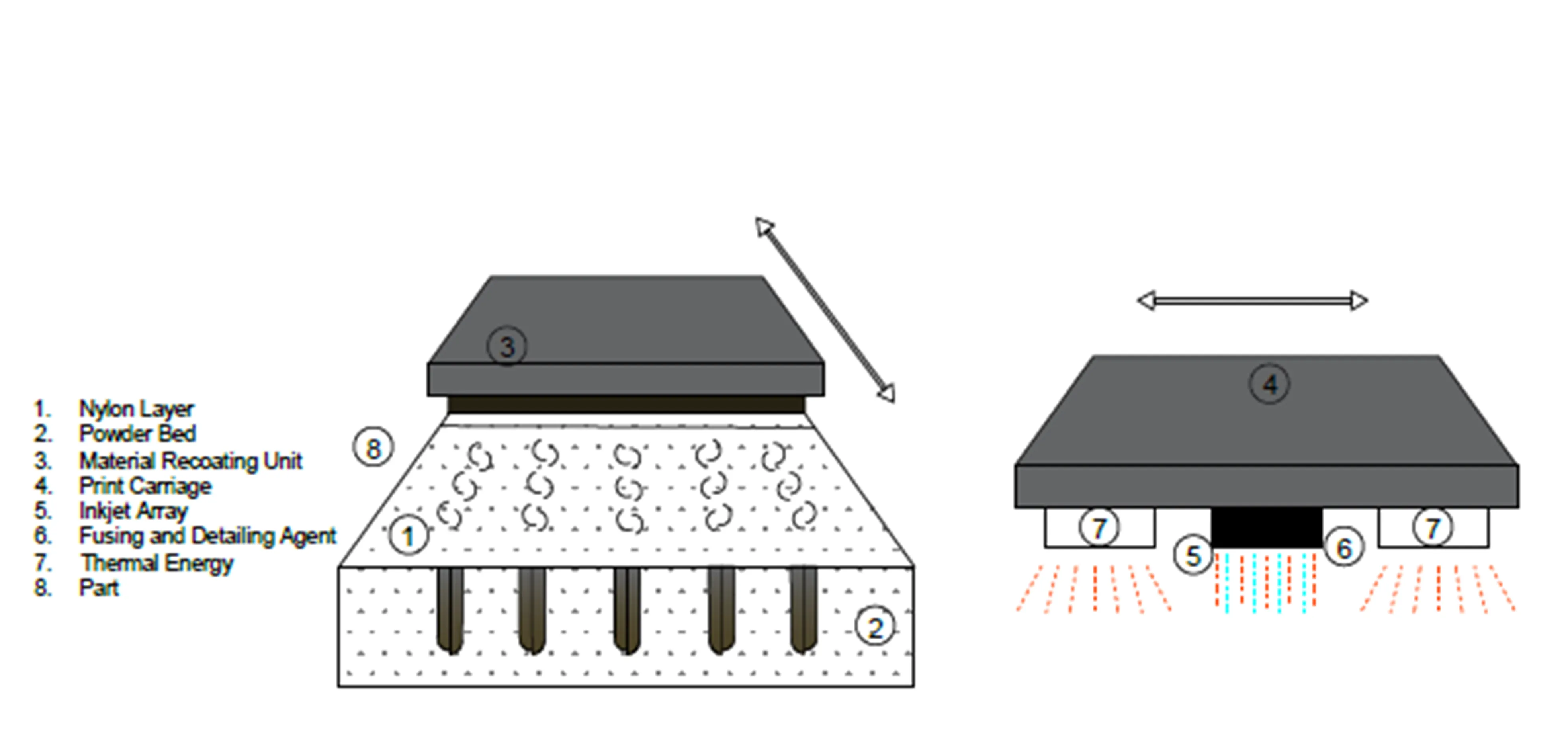 1. Nylon Layer
2. Powder Bed
3. Material Recoating Unit
4. Print Carriage
5. Inkjet Array
6. Fusing and Detailing Agent
7. Thermal Energy
8. Part

3
8
1
2
4
7
5
6
7